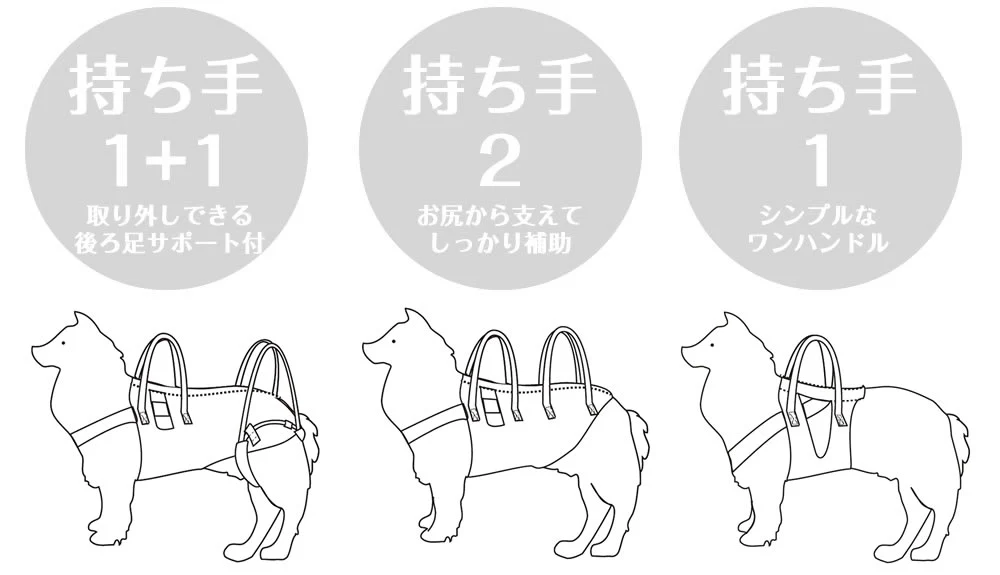 持ち手
1+1
取り外しできる
後ろ足サポート付

持ち手
2
お尻から支えて
しっかり補助

持ち手
1
シンプルな
ワンハンドル